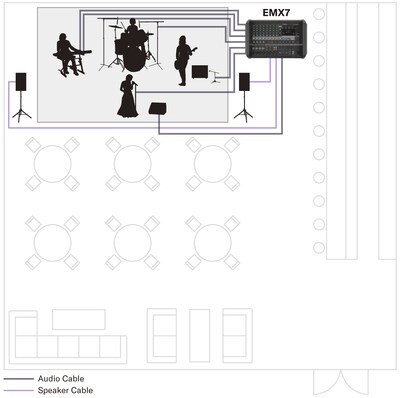 EMX7

Audio Cable
Speaker Cable